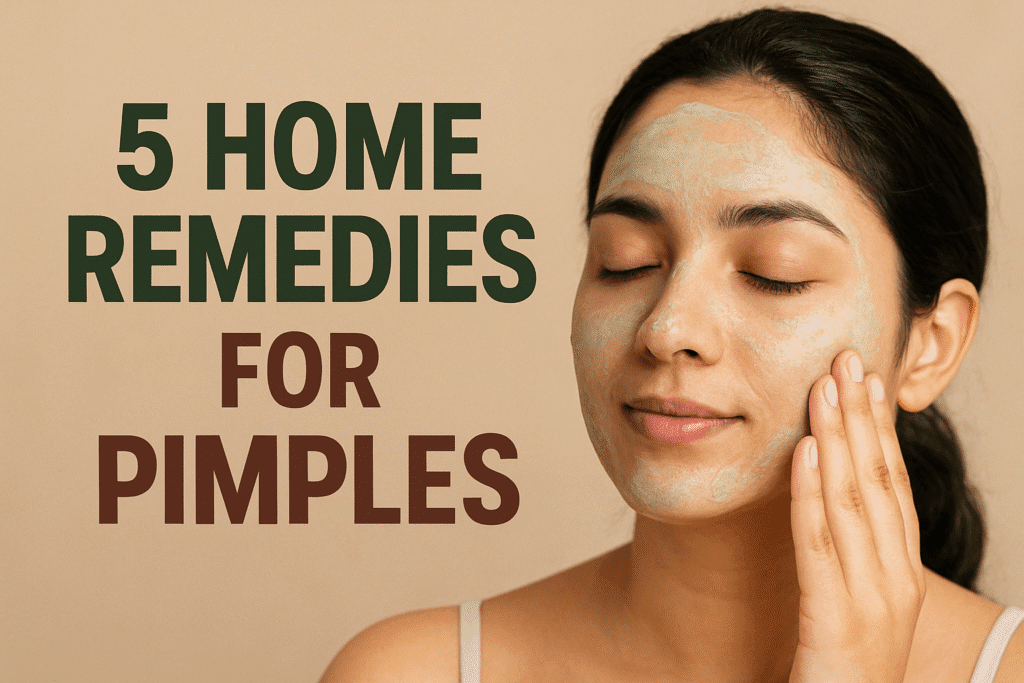 5 HOME REMEDIES FOR PIMPLES